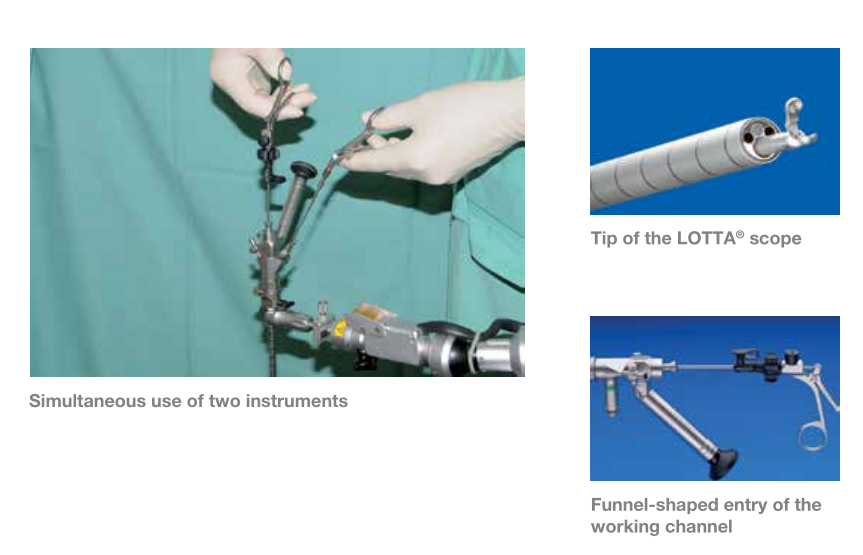 Simultaneous use of two instruments

Tip of the LOTTA® scope

Funnel-shaped entry of the working channel