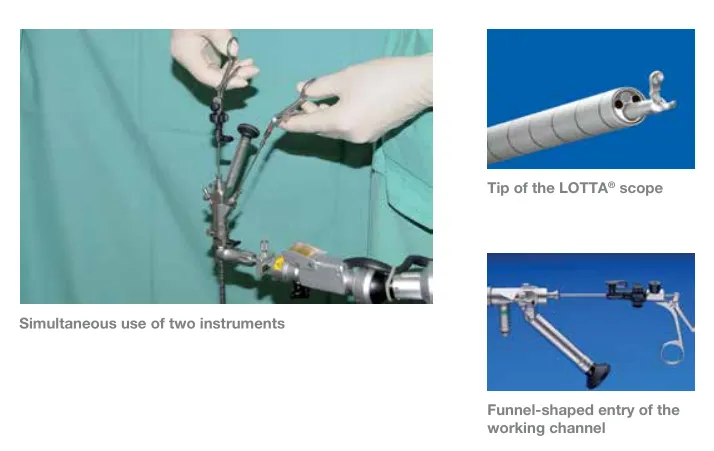 Simultaneous use of two instruments

Tip of the LOTTA® scope

Funnel-shaped entry of the working channel